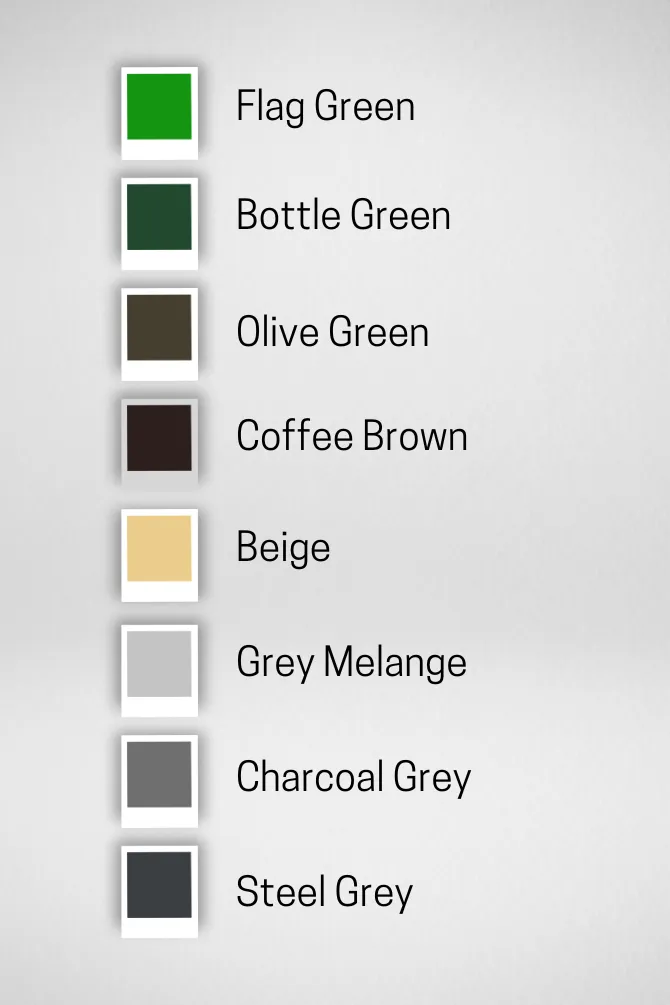 Flag Green

Bottle Green

Olive Green

Coffee Brown

Beige

Grey Melange

Charcoal Grey

Steel Grey